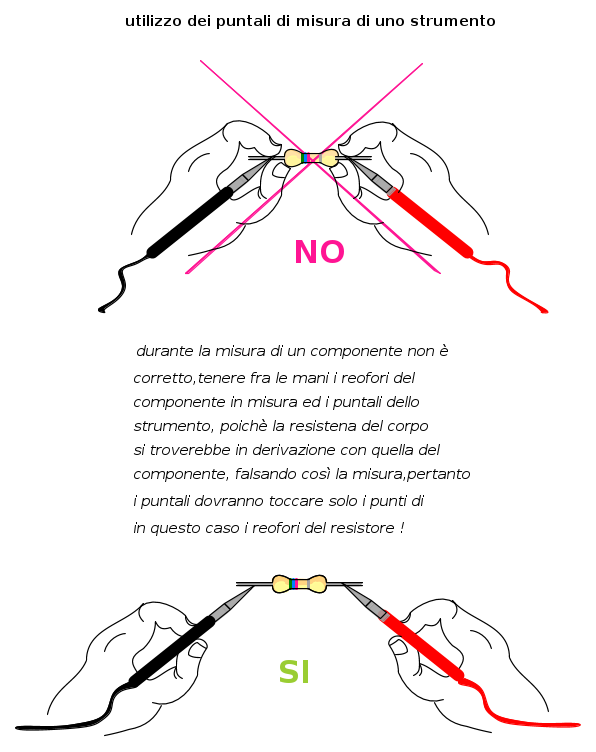 utilizzo dei puntali di misura di uno strumento

NO

durante la misura di un componente non è corretto,tenere fra le mani i reofori del componente in misura ed i puntali dello strumento, poichè la resistena del corpo si troverebbe in derivazione con quella del componente, falsando così la misura,pertanto i puntali dovranno toccare solo i punti di in questo caso i reofori del resistore !

SI