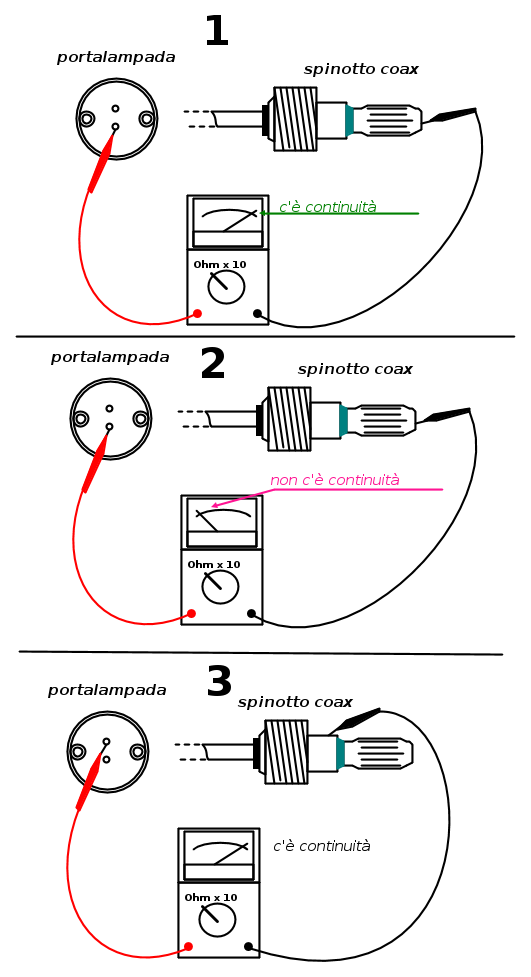 1

portalampada

spinotto coax

c'è continuità

Ohm x 10

2

portalampada

spinotto coax

non c'è continuità

Ohm x 10

3

portalampada

spinotto coax

c'è continuità

Ohm x 10