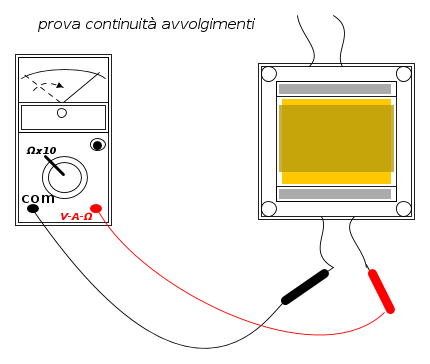 prova continuità avvolgimenti

Ωx10

com

V-A-Ω