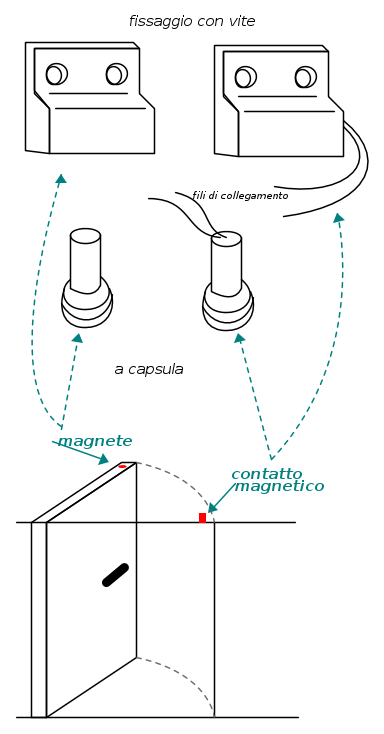 fissaggio con vite

fili di collegamento

a capsula

magnete

contatto magnetico