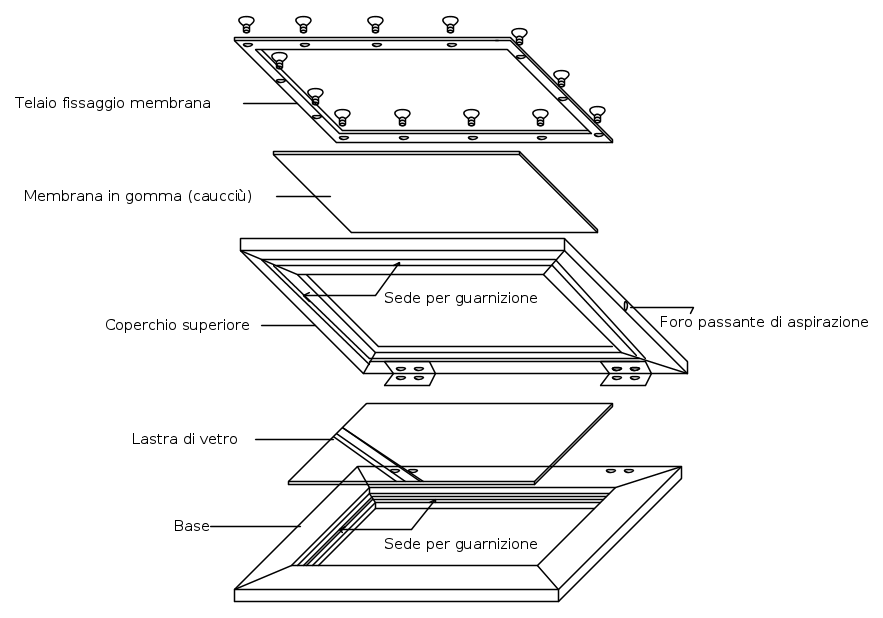 Telaio fissaggio membrana

Membrana in gomma (caucciù)

Sede per guarnizione

Coperchio superiore

Foro passante di aspirazione

Lastra di vetro

Base

Sede per guarnizione