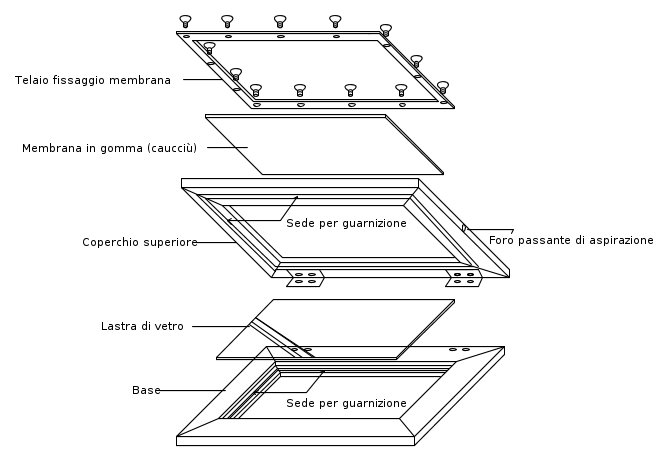 Telaio fissaggio membrana

Membrana in gomma (caucciù)

Sede per guarnizione

Coperchio superiore

Foro passante di aspirazione

Lastra di vetro

Base

Sede per guarnizione