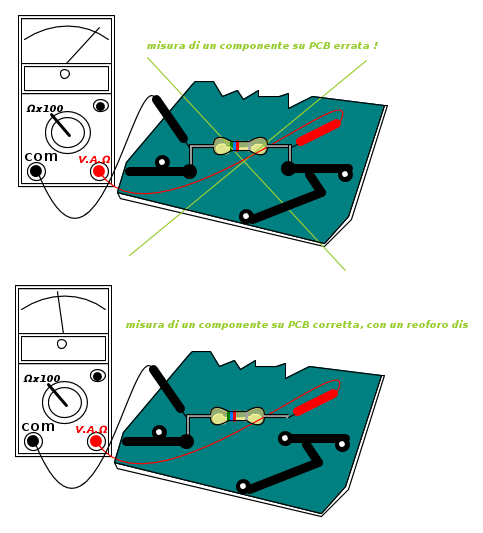 misura di un componente su PCB errata !

Ωx100

com

V.A.Ω

misura di un componente su PCB corretta, con un reoforo dis

Ωx100

com

V.A.Ω