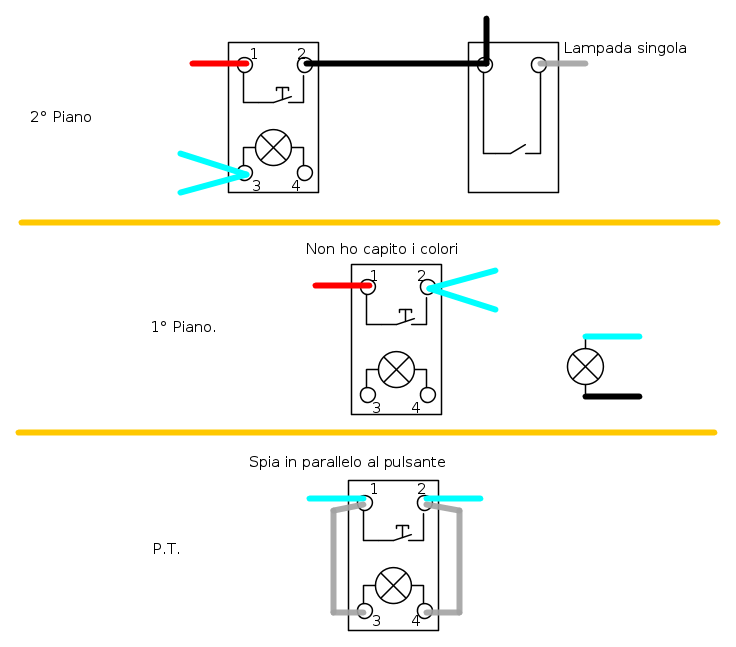 1
2
Lampada singola
2° Piano
3
4
Non ho capito i colori
1
2
1° Piano.
3
4
Spia in parallelo al pulsante
1
2
P.T.
3
4