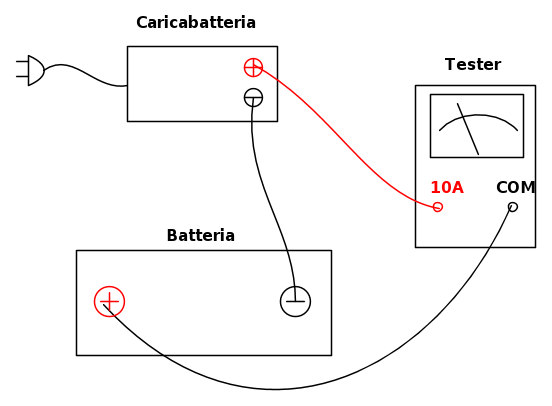 Caricabatteria

Tester

10A COM

Batteria