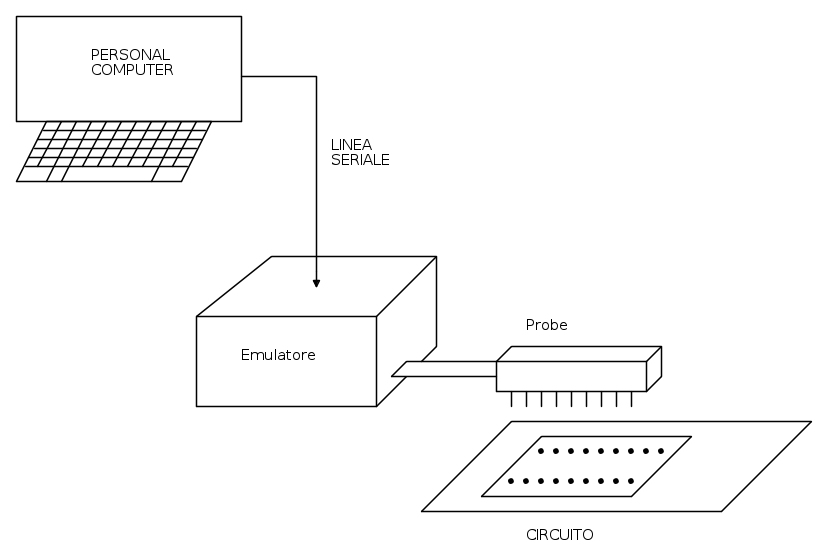 PERSONAL COMPUTER

LINEA SERIALE

Emulatore

Probe

CIRCUITO