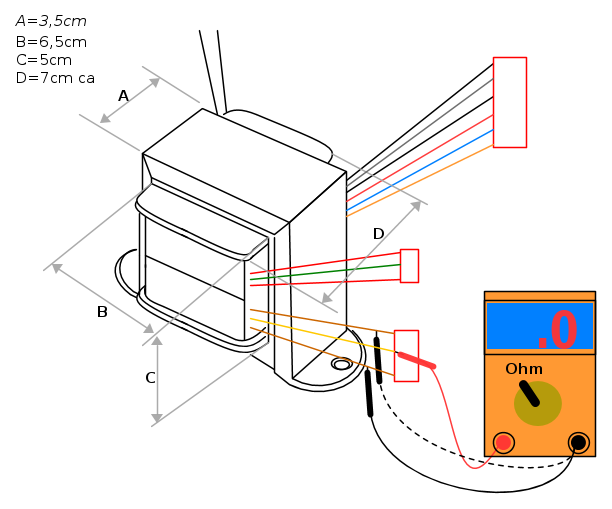 A=3,5cm
B=6,5cm
C=5cm
D=7cm ca

A

D

B

C

.0

Ohm