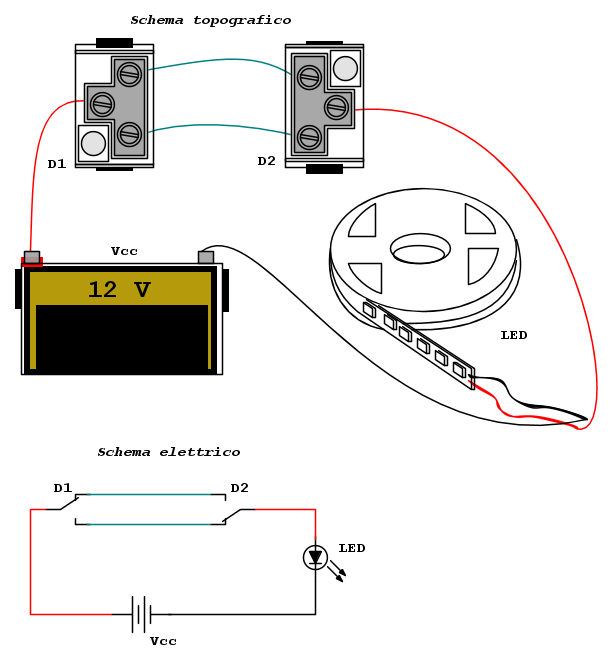 Schema topografico

D1

D2

Vcc

12 V

LED

Schema elettrico

D1

D2

LED

Vcc