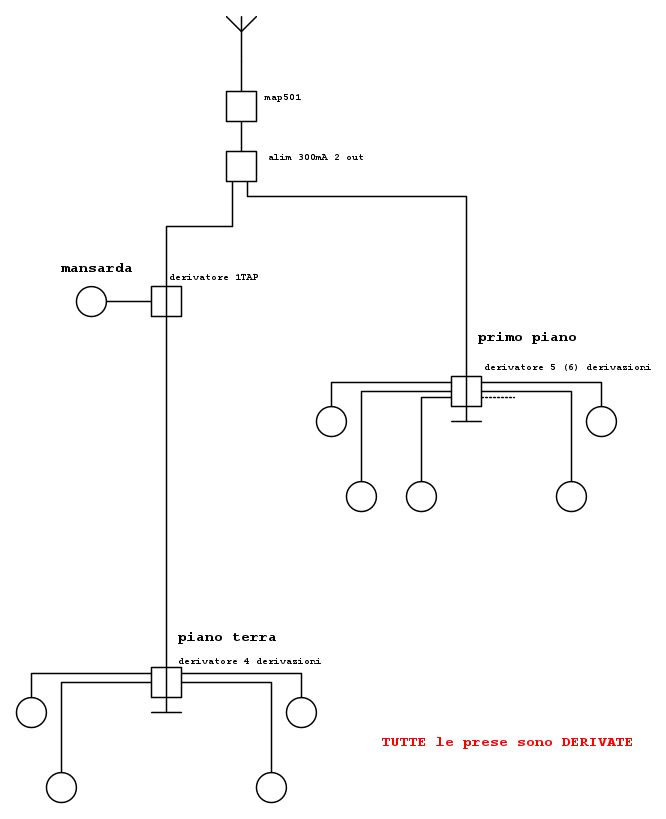 map501

alim 300mA 2 out

mansarda

derivatore 1TAP

primo piano

derivatore 5 (6) derivazioni

piano terra

derivatore 4 derivazioni

TUTTE le prese sono DERIVATE