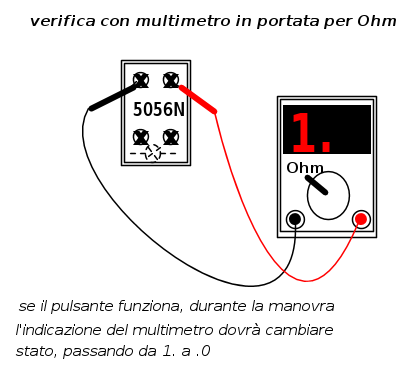 verifica con multimetro in portata per Ohm

5056N

1.

Ohm

se il pulsante funziona, durante la manovra l'indicazione del multimetro dovrà cambiare stato, passando da 1. a .0