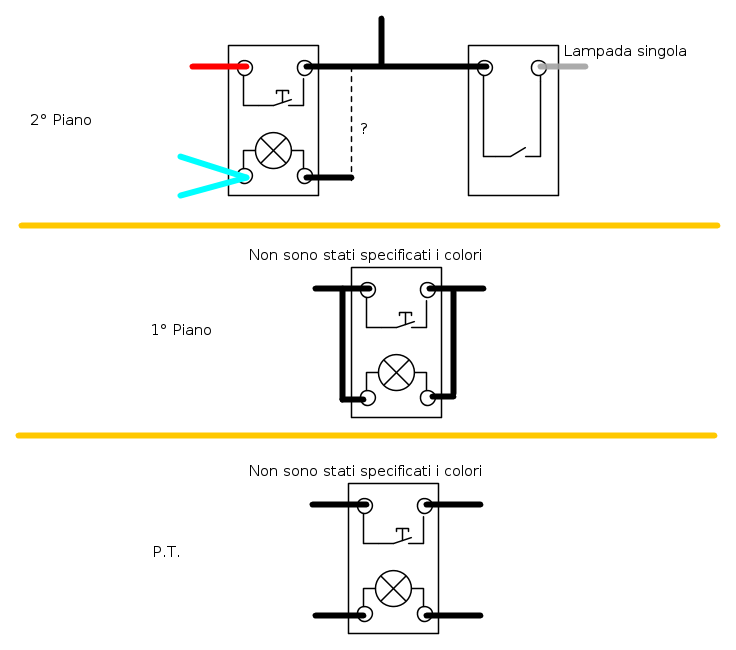 Lampada singola

2° Piano

?

Non sono stati specificati i colori

1° Piano

Non sono stati specificati i colori

P.T.