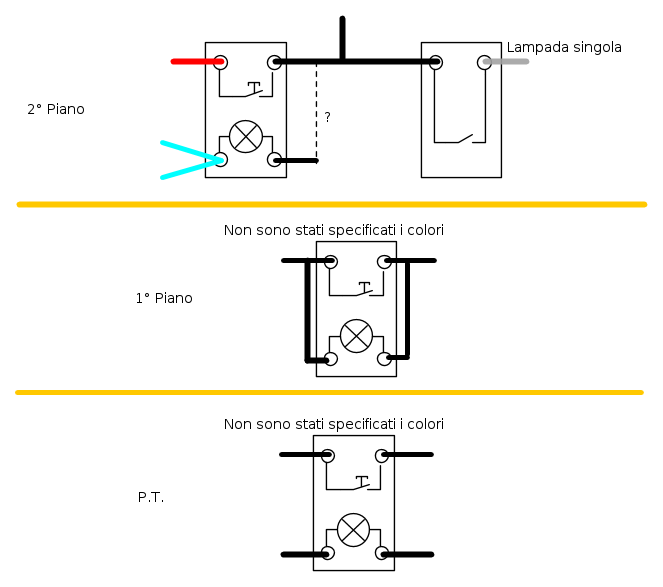 Lampada singola

2° Piano

?

Non sono stati specificati i colori

1° Piano

Non sono stati specificati i colori

P.T.