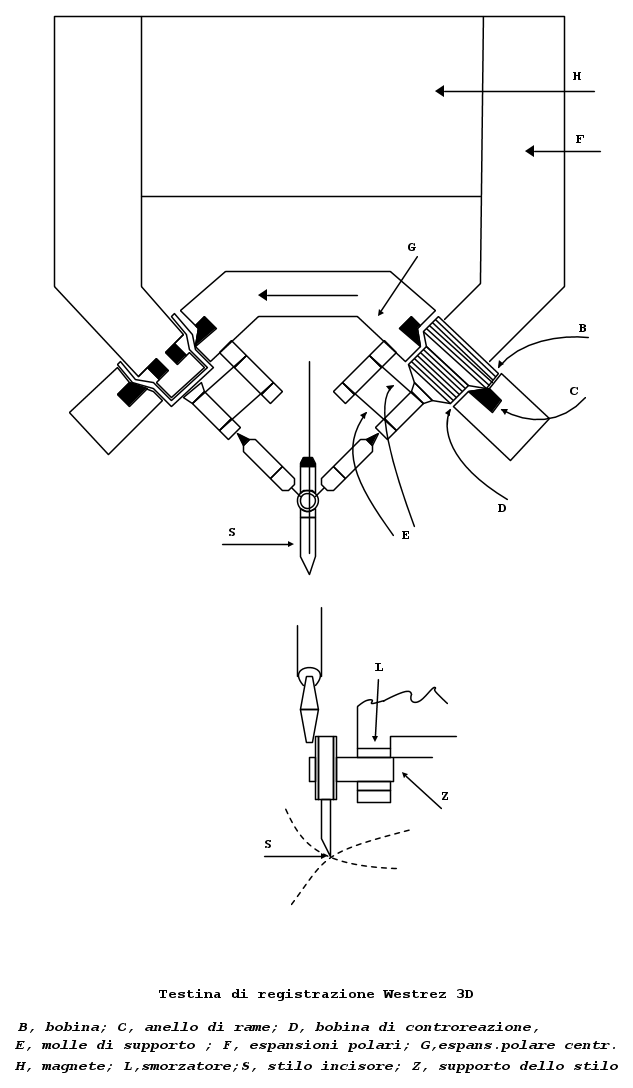 H

F

G

B

C

D

E

S

L

Z

S

Testina di registrazione Westrez 3D

B, bobina; C, anello di rame; D, bobina di controreazione, E, molle di supporto ; F, espansioni polari; G,espans.polare centr. H, magnete; L,smorzatore;S, stilo incisore; Z, supporto dello stilo