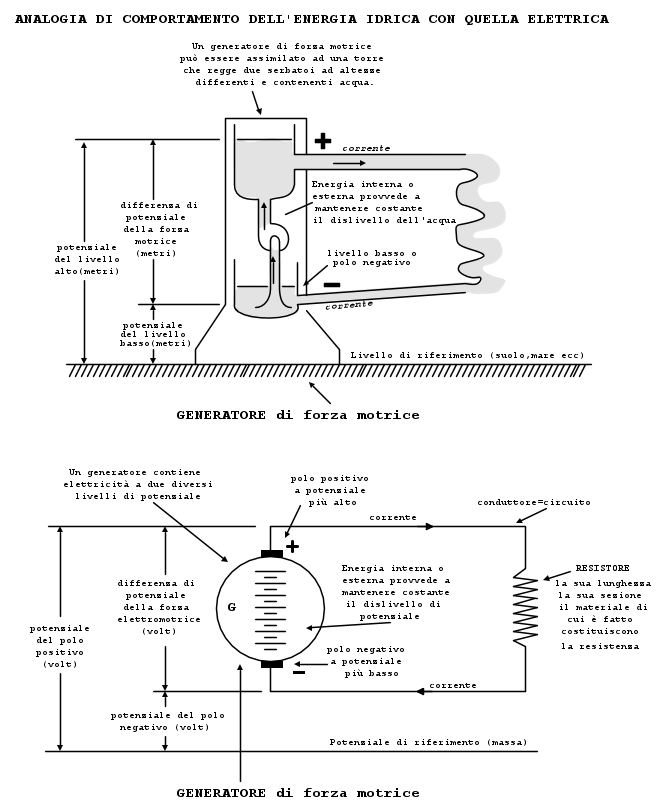 ANALOGIA DI COMPORTAMENTO DELL'ENERGIA IDRICA CON QUELLA ELETTRICA

Un generatore di forza motrice può essere assimilato ad una torre che regge due serbatoi ad altezze differenti e contenenti acqua.

+

corrente

Energia interna o esterna provvede a mantenere costante il dislivello dell'acqua

differenza di potenziale della forza motrice (metri)

potenziale del livello alto(metri)

livello basso o polo negativo

−

corrente

potenziale del livello basso(metri)

Livello di riferimento (suolo,mare ecc)

GENERATORE di forza motrice

Un generatore contiene elettricità a due diversi livelli di potenziale

polo positivo a potenziale più alto

corrente

conduttore=circuito

+

differenza di potenziale della forza elettromotrice (volt)

G

Energia interna o esterna provvede a mantenere costante il dislivello di potenziale

RESISTORE la sua lunghezza la sua sezione il materiale di cui è fatto costituiscono la resistenza

potenziale del polo positivo (volt)

polo negativo a potenziale più basso

−

corrente

potenziale del polo negativo (volt)

Potenziale di riferimento (massa)

GENERATORE di forza motrice