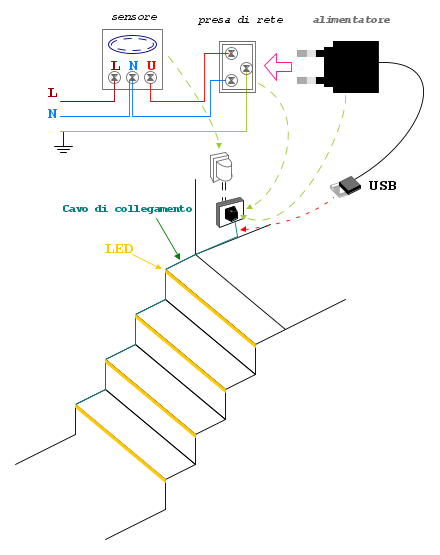 sensore

presa di rete

alimentatore

L N U

L

N

USB

Cavo di collegamento

LED