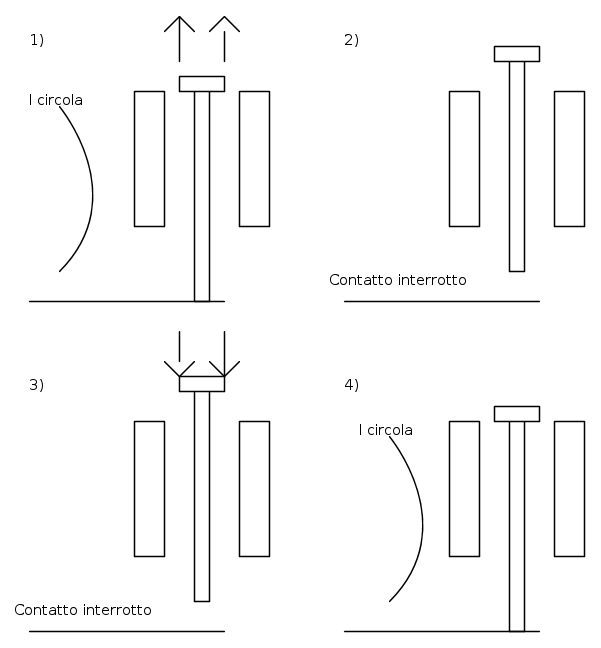 1)

I circola

2)

Contatto interrotto

3)

Contatto interrotto

4)

I circola