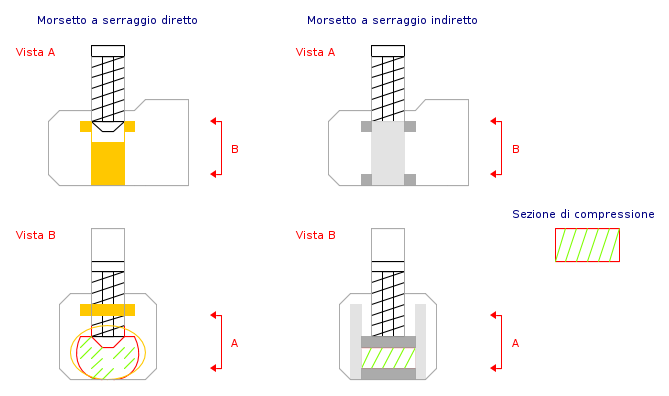 Morsetto a serraggio diretto

Vista A

B

Vista B

A

Morsetto a serraggio indiretto

Vista A

B

Vista B

A

Sezione di compressione