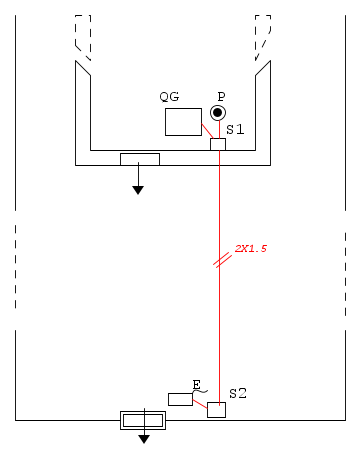 QG
P
S1
2X1.5
E
S2