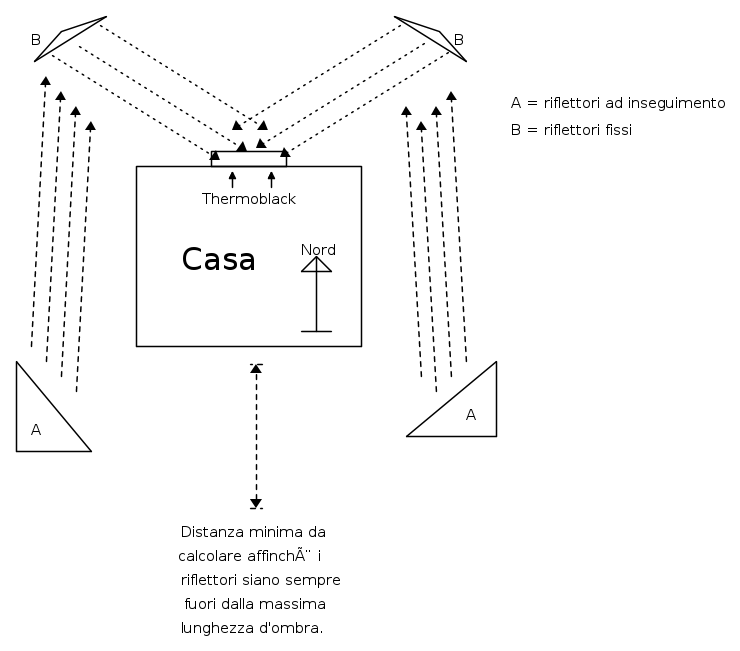 B

B

A = riflettori ad inseguimento
B = riflettori fissi

Thermoblack

Casa

Nord

A

A

Distanza minima da calcolare affinchÃ¨ i riflettori siano sempre fuori dalla massima lunghezza d'ombra.