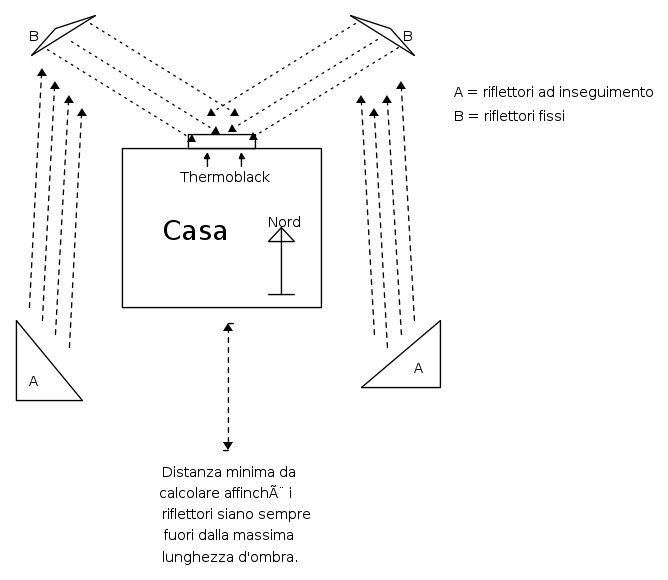 B

B

A = riflettori ad inseguimento
B = riflettori fissi

Thermoblack

Casa

Nord

A

A

Distanza minima da calcolare affinchÃ¨ i riflettori siano sempre fuori dalla massima lunghezza d'ombra.