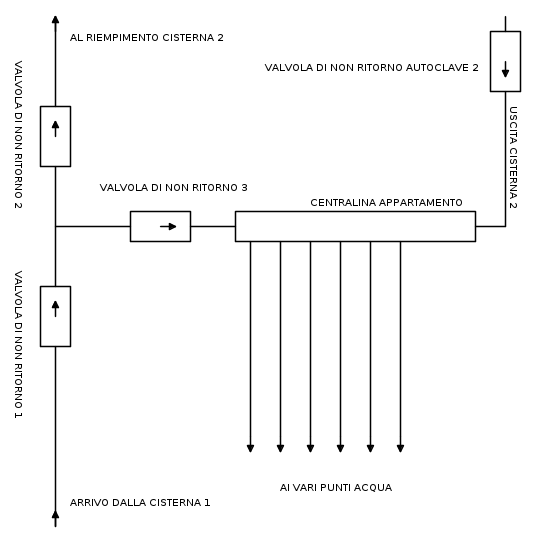 AL RIEMPIMENTO CISTERNA 2

VALVOLA DI NON RITORNO AUTOCLAVE 2

VALVOLA DI NON RITORNO 2

USCITA CISTERNA 2

VALVOLA DI NON RITORNO 3

CENTRALINA APPARTAMENTO

VALVOLA DI NON RITORNO 1

AI VARI PUNTI ACQUA

ARRIVO DALLA CISTERNA 1