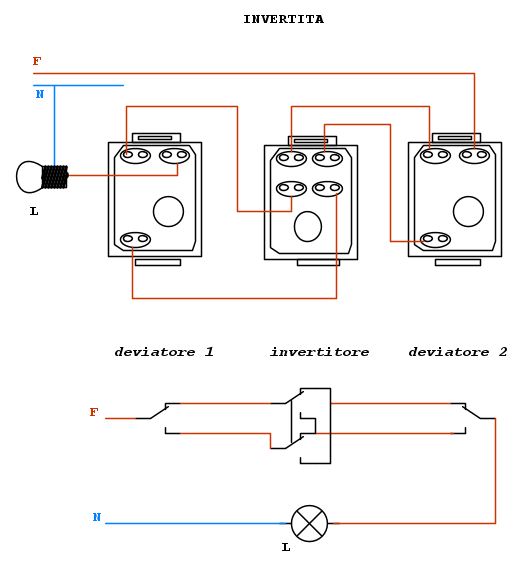 INVERTITA

F

N

L

deviatore 1

invertitore

deviatore 2

F

N

L