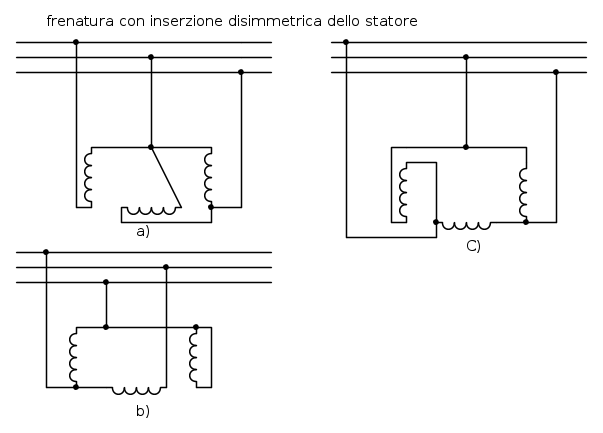 frenatura con inserzione disimmetrica dello statore

a)

C)

b)