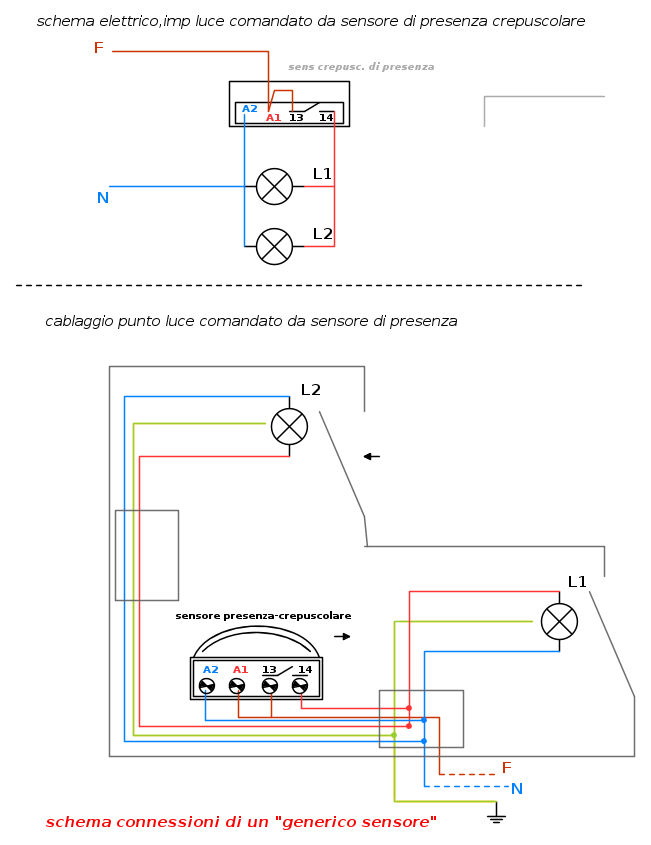 schema elettrico,imp luce comandato da sensore di presenza crepuscolare

F

sens crepusc. di presenza

A2 A1 13 14

L1

N

L2

cablaggio punto luce comandato da sensore di presenza

L2

L1

sensore presenza-crepuscolare

A2 A1 13 14

F

N

schema connessioni di un "generico sensore"