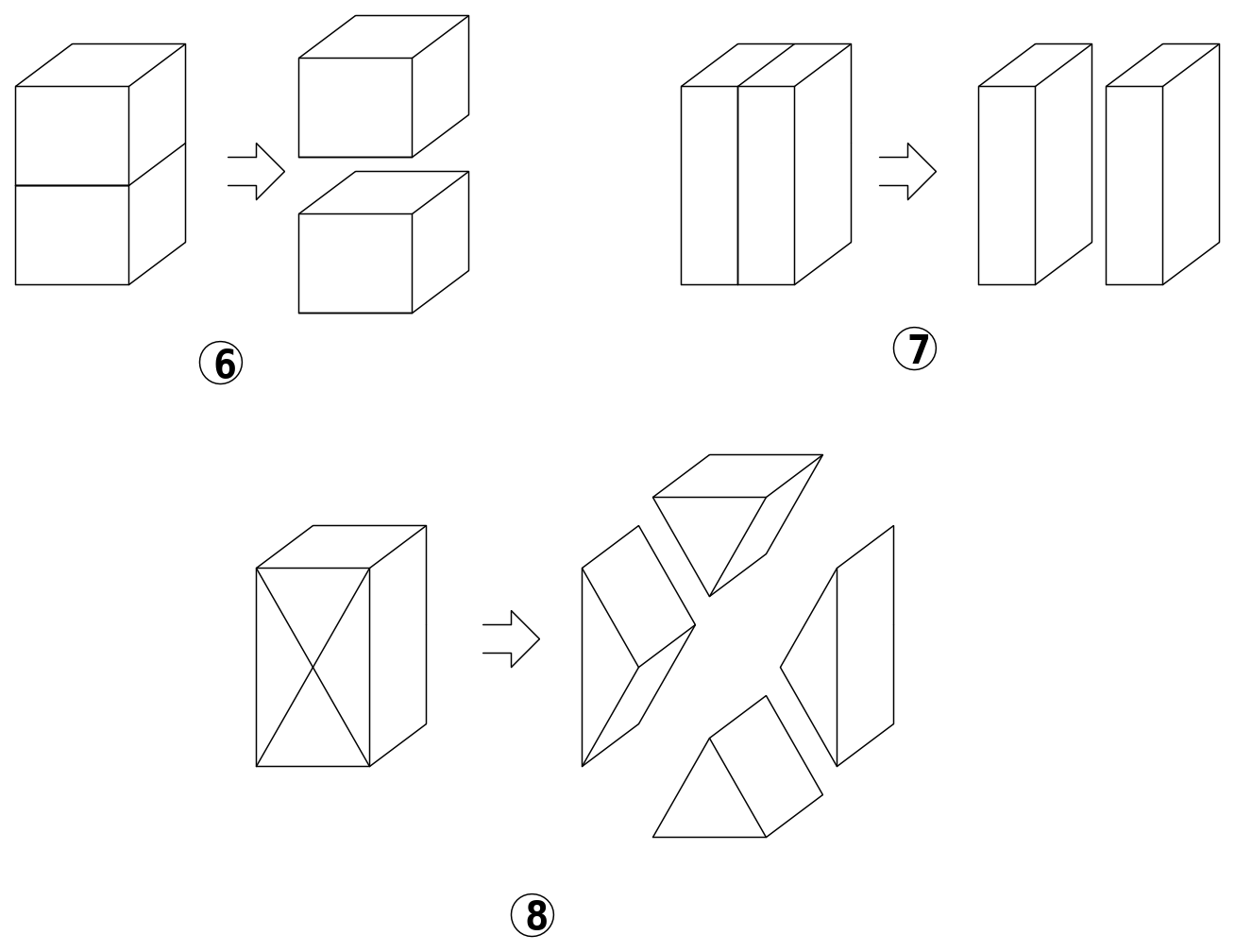 ⑥

⑦

⑧