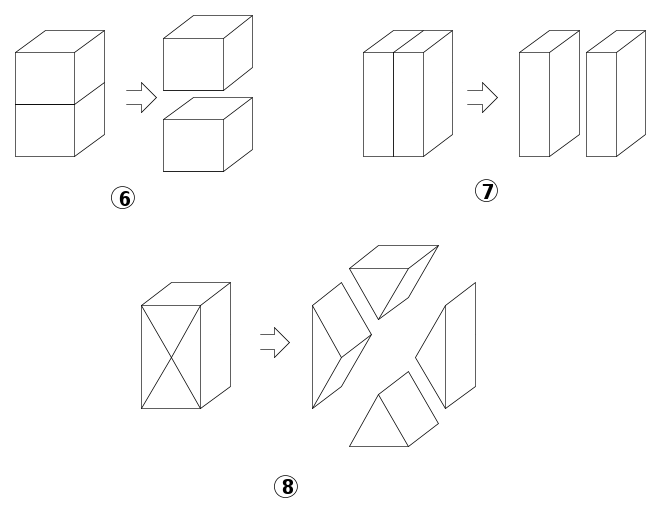 ⑥

⑦

⑧