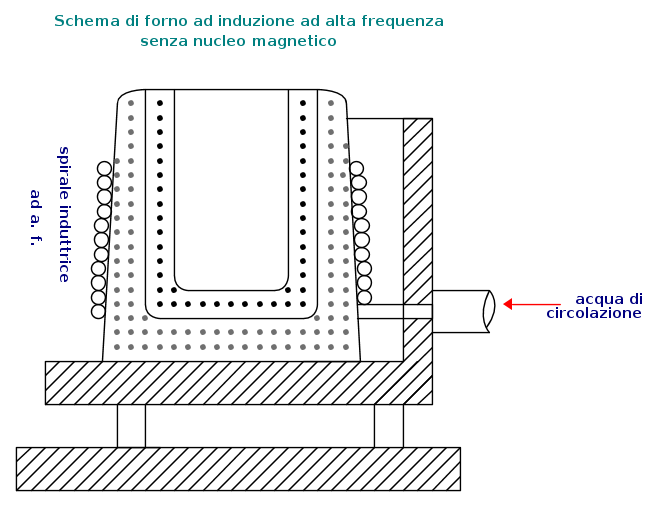 Schema di forno ad induzione ad alta frequenza
senza nucleo magnetico

spirale induttrice
ad a. f.

acqua di
circolazione