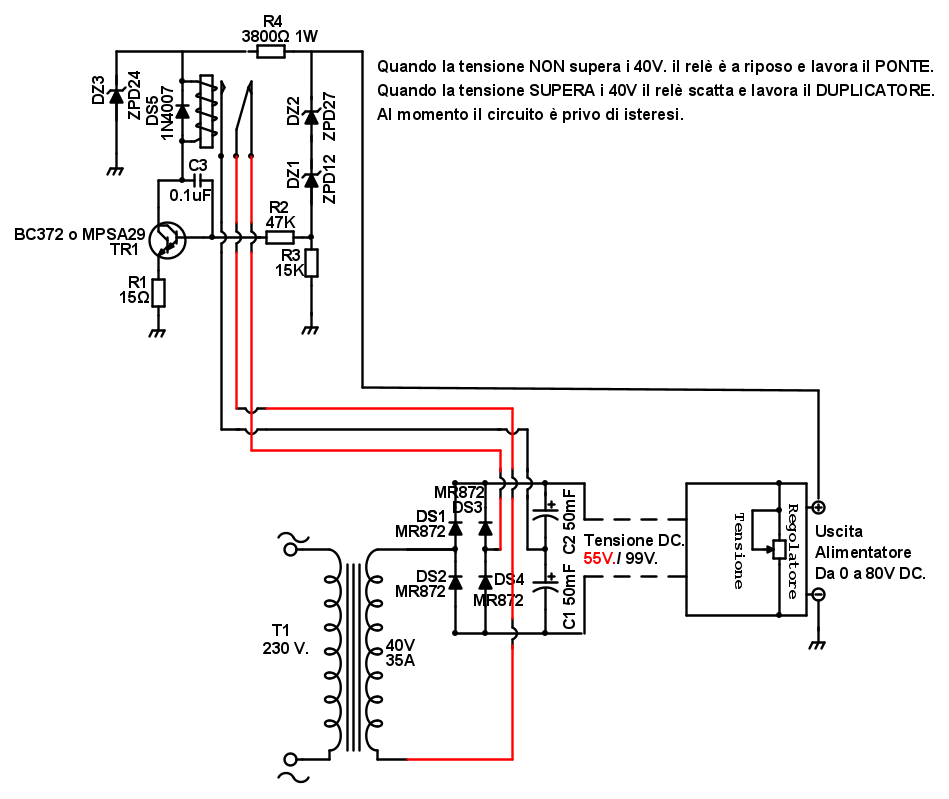 R4
3800Ω 1W

Quando la tensione NON supera i 40V. il relè è a riposo e lavora il PONTE.
Quando la tensione SUPERA i 40V il relè scatta e lavora il DUPLICATORE.
Al momento il circuito è privo di isteresi.

DZ3
ZPD24
DS5
1N4007
DZ2
ZPD27
DZ1
ZPD12
C3
0.1uF
R2
47K
R3
15K
BC372 o MPSA29
TR1
R1
15Ω

MR872
DS3
DS1
MR872
DS2
MR872
DS4
MR872
C2 50mF
C1 50mF
Tensione DC.
55V./ 99V.
Regolatore
Tensione
Uscita
Alimentatore
Da 0 a 80V DC.
T1
230 V.
40V
35A