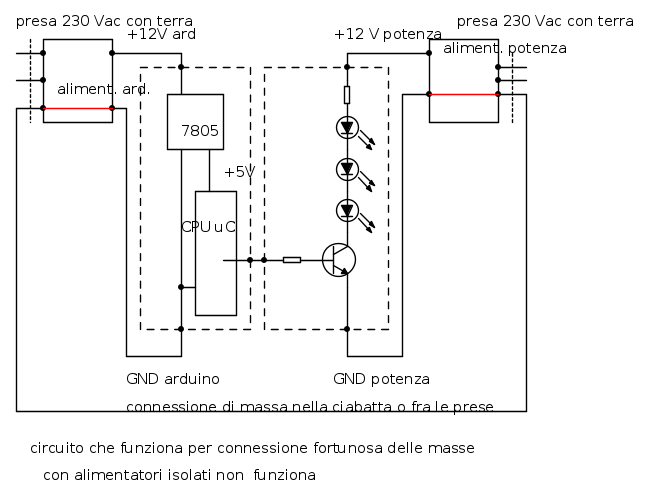 presa 230 Vac con terra
+12V ard
+12 V potenza
presa 230 Vac con terra
aliment. potenza
aliment. ard.
7805
+5V
CPU uC
GND arduino
GND potenza
connessione di massa nella ciabatta o fra le prese

circuito che funziona per connessione fortunosa delle masse
con alimentatori isolati non funziona