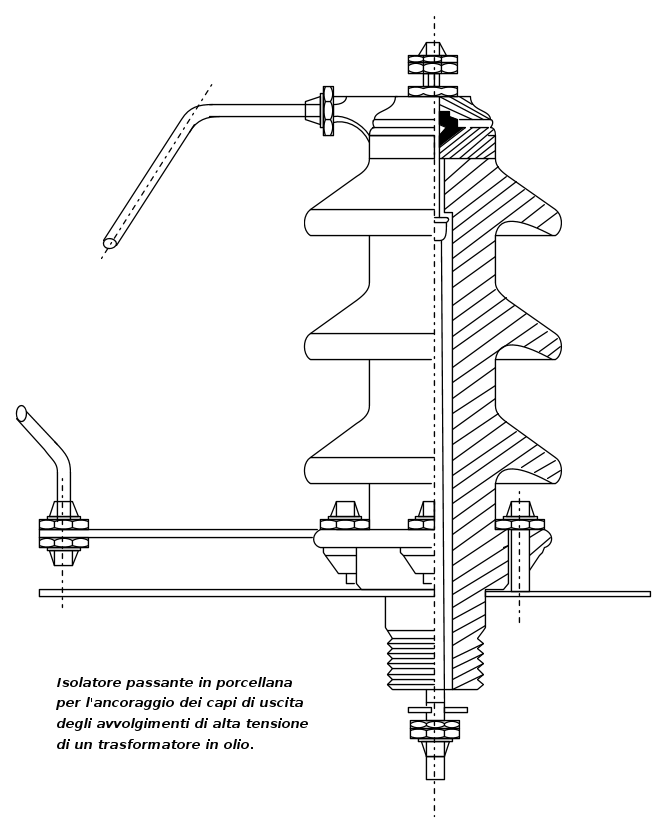 Isolatore passante in porcellana
per l'ancoraggio dei capi di uscita
degli avvolgimenti di alta tensione
di un trasformatore in olio.