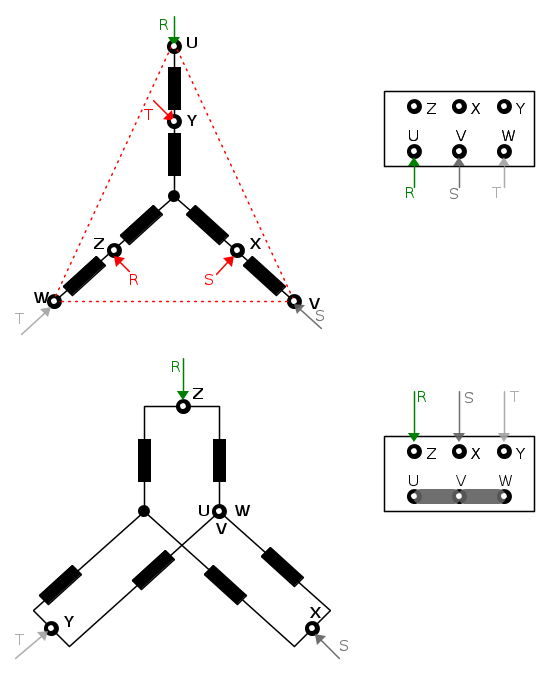 R
U
T
Y
Z
X
R
S
W
V
T
S

Z X Y
U V W
R S T

R
Z
U W
V
Y
X
T
S

R S T
Z X Y
U V W