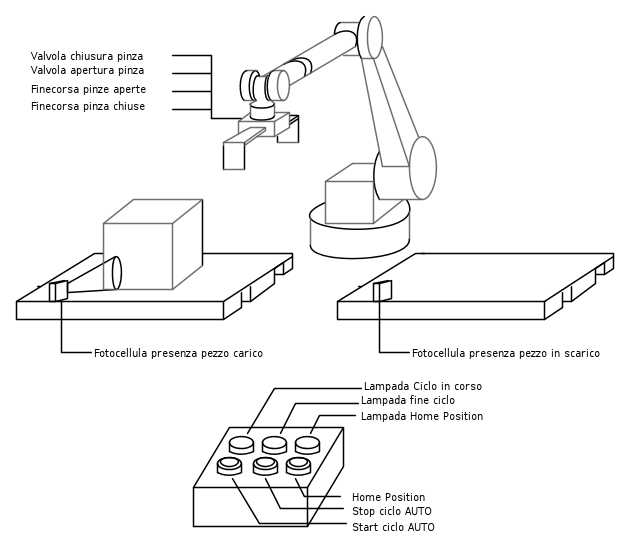 Valvola chiusura pinza
Valvola apertura pinza
Finecorsa pinze aperte
Finecorsa pinza chiuse

Fotocellula presenza pezzo carico

Fotocellula presenza pezzo in scarico

Lampada Ciclo in corso
Lampada fine ciclo
Lampada Home Position

Home Position
Stop ciclo AUTO
Start ciclo AUTO