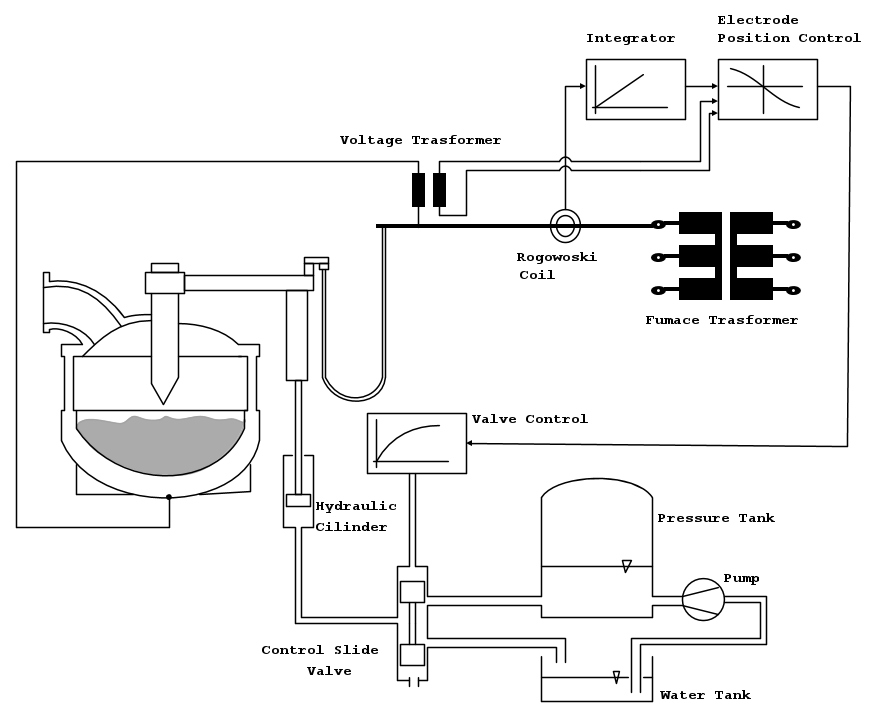 Integrator

Electrode Position Control

Voltage Trasformer

Rogowoski Coil

Fumace Trasformer

Valve Control

Hydraulic Cilinder

Pressure Tank

Pump

Control Slide Valve

Water Tank