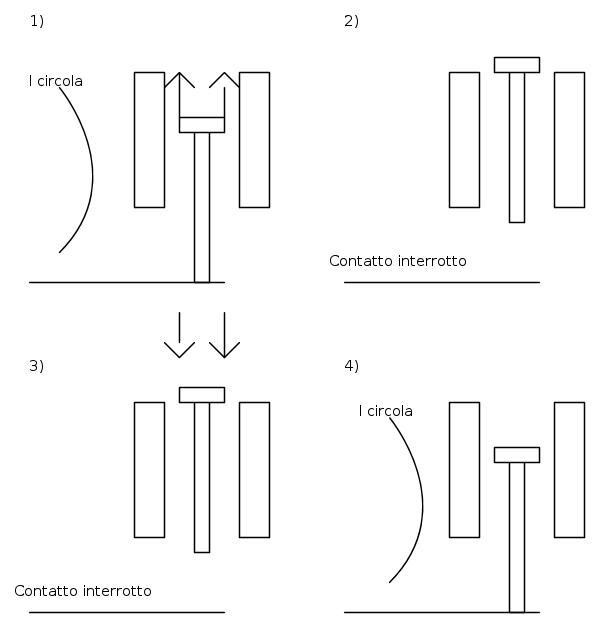 1)

I circola

2)

Contatto interrotto

3)

Contatto interrotto

4)

I circola