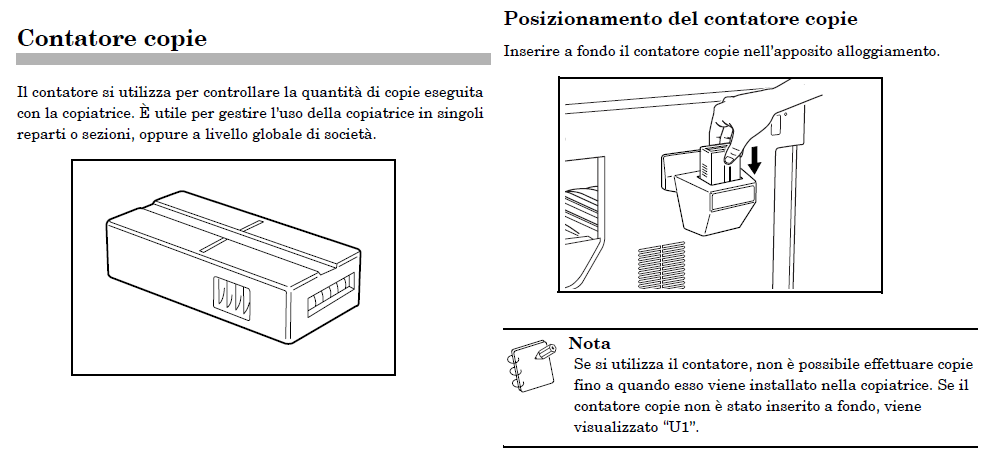 Contatore copie

Il contatore si utilizza per controllare la quantità di copie eseguita con la copiatrice. È utile per gestire l'uso della copiatrice in singoli reparti o sezioni, oppure a livello globale di società.

Posizionamento del contatore copie

Inserire a fondo il contatore copie nell'apposito alloggiamento.

Nota
Se si utilizza il contatore, non è possibile effettuare copie fino a quando esso viene installato nella copiatrice. Se il contatore copie non è stato inserito a fondo, viene visualizzato "U1".