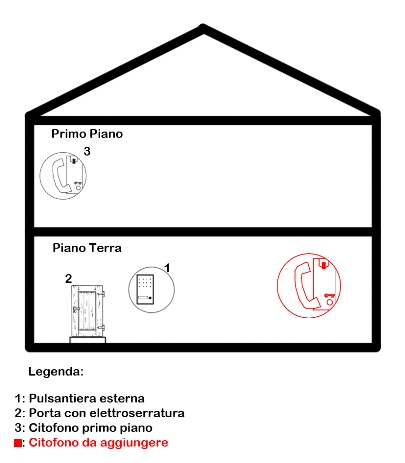 Primo Piano

3

Piano Terra

2

1

Legenda:

1: Pulsantiera esterna
2: Porta con elettroserratura
3: Citofono primo piano
■: Citofono da aggiungere