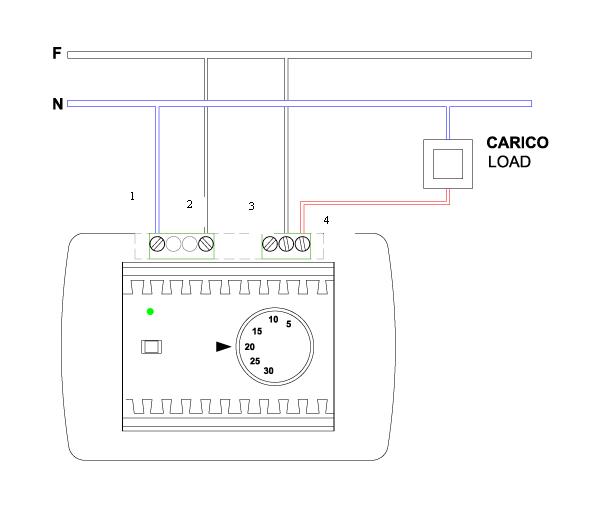 F
N
CARICO
LOAD
1
2
3
4
10
5
15
20
25
30