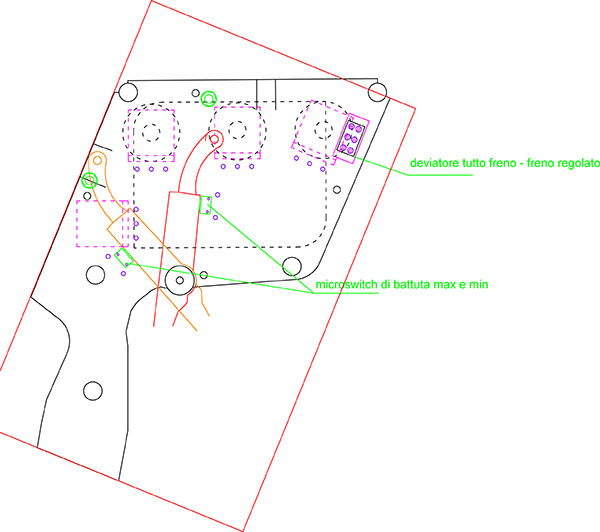 deviatore tutto freno - freno regolato

microswitch di battuta max e min