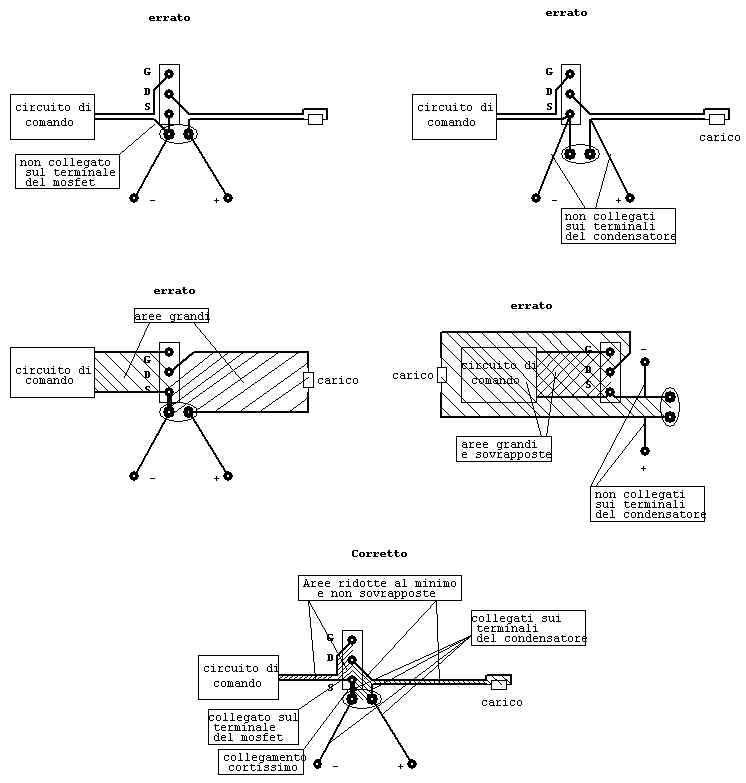 errato

G
D
S

circuito di comando

non collegato sul terminale del mosfet

-
+

errato

G
D
S

circuito di comando

carico

-
+

non collegati sui terminali del condensatore

errato

aree grandi

G
D
S

circuito di comando

carico

-
+

errato

carico

circuito di comando

G
D
S

-

+

aree grandi e sovrapposte

non collegati sui terminali del condensatore

Corretto

Aree ridotte al minimo e non sovrapposte

collegati sui terminali del condensatore

G
D
S

circuito di comando

carico

collegato sul terminale del mosfet

collegamento cortissimo

-
+