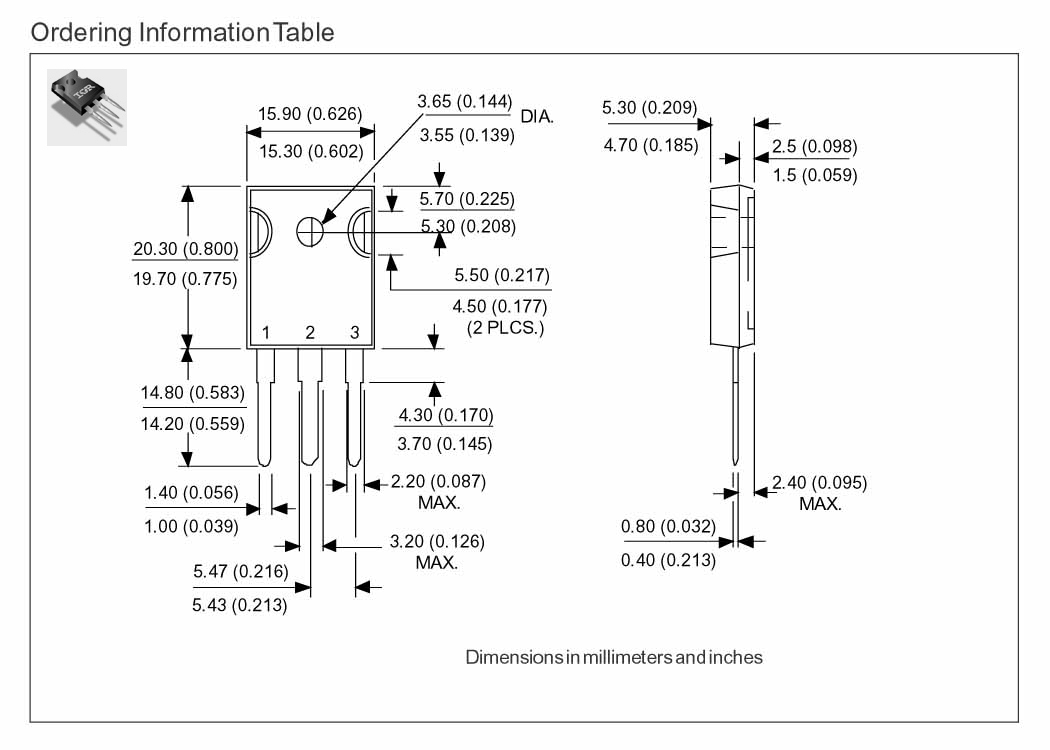 Ordering Information Table

15.90 (0.626)
15.30 (0.602)

3.65 (0.144)
3.55 (0.139)
DIA.

5.70 (0.225)
5.30 (0.208)

20.30 (0.800)
19.70 (0.775)

5.50 (0.217)
4.50 (0.177)
(2 PLCS.)

1 2 3

14.80 (0.583)
14.20 (0.559)

4.30 (0.170)
3.70 (0.145)

2.20 (0.087)
MAX.

1.40 (0.056)
1.00 (0.039)

3.20 (0.126)
MAX.

5.47 (0.216)
5.43 (0.213)

5.30 (0.209)
4.70 (0.185)

2.5 (0.098)
1.5 (0.059)

2.40 (0.095)
MAX.

0.80 (0.032)
0.40 (0.213)

Dimensions in millimeters and inches