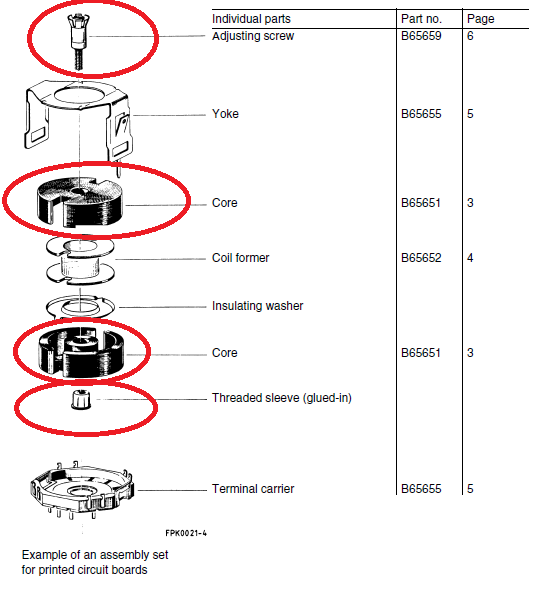 | Individual parts | Part no. | Page |
|---|---|---|
| Adjusting screw | B65659 | 6 |
| Yoke | B65655 | 5 |
| Core | B65651 | 3 |
| Coil former | B65652 | 4 |
| Insulating washer | | |
| Core | B65651 | 3 |
| Threaded sleeve (glued-in) | | |
| Terminal carrier | B65655 | 5 |

FPK0021-4

Example of an assembly set for printed circuit boards