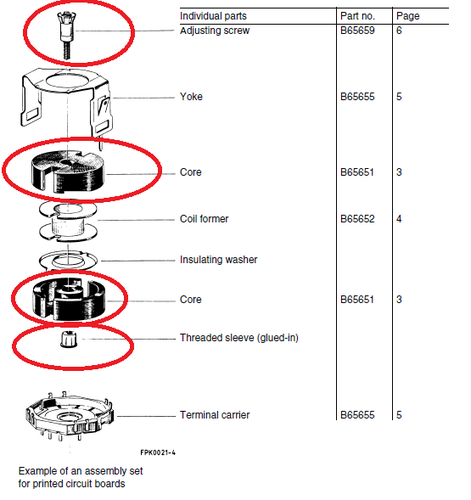 | Individual parts | Part no. | Page |
|---|---|---|
| Adjusting screw | B65659 | 6 |
| Yoke | B65655 | 5 |
| Core | B65651 | 3 |
| Coil former | B65652 | 4 |
| Insulating washer | | |
| Core | B65651 | 3 |
| Threaded sleeve (glued-in) | | |
| Terminal carrier | B65655 | 5 |

FPK0021-4

Example of an assembly set for printed circuit boards