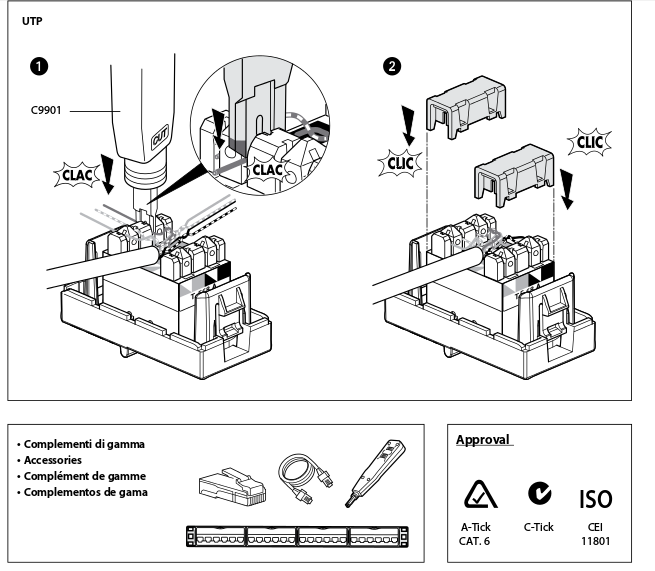 UTP

1

C9901

CUT

CLAC

CLAC

2

CLIC

CLIC

• Complementi di gamma
• Accessories
• Complément de gamme
• Complementos de gama

Approval

A-Tick
CAT. 6

C-Tick

ISO

CEI
11801