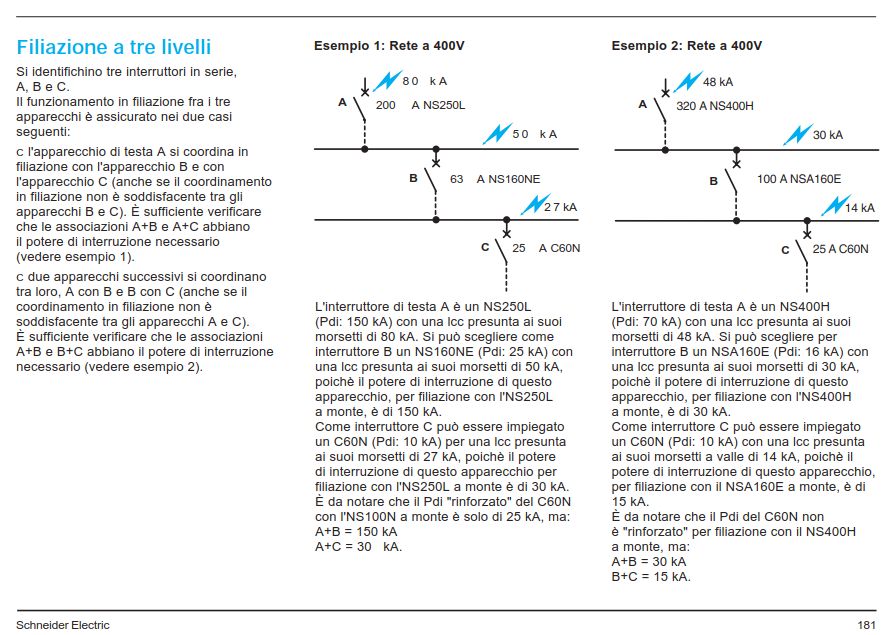 Filiazione a tre livelli

Si identifichino tre interruttori in serie, A, B e C.
Il funzionamento in filiazione fra i tre apparecchi è assicurato nei due casi seguenti:

c l'apparecchio di testa A si coordina in filiazione con l'apparecchio B e con l'apparecchio C (anche se il coordinamento in filiazione non è soddisfacente tra gli apparecchi B e C). È sufficiente verificare che le associazioni A+B e A+C abbiano il potere di interruzione necessario (vedere esempio 1).

c due apparecchi successivi si coordinano tra loro, A con B e B con C (anche se il coordinamento in filiazione non è soddisfacente tra gli apparecchi A e C). È sufficiente verificare che le associazioni A+B e B+C abbiano il potere di interruzione necessario (vedere esempio 2).

Esempio 1: Rete a 400V

80 kA
A
200 A NS250L
50 kA
B
63 A NS160NE
27 kA
C
25 A C60N

L'interruttore di testa A è un NS250L (Pdi: 150 kA) con una Icc presunta ai suoi morsetti di 80 kA. Si può scegliere come interruttore B un NS160NE (Pdi: 25 kA) con una Icc presunta ai suoi morsetti di 50 kA, poichè il potere di interruzione di questo apparecchio, per filiazione con l'NS250L a monte, è di 150 kA.
Come interruttore C può essere impiegato un C60N (Pdi: 10 kA) per una Icc presunta ai suoi morsetti di 27 kA, poichè il potere di interruzione di questo apparecchio per filiazione con l'NS250L a monte è di 30 kA.
È da notare che il Pdi "rinforzato" del C60N con l'NS100N a monte è solo di 25 kA, ma:
A+B = 150 kA
A+C = 30 kA.

Esempio 2: Rete a 400V

48 kA
A
320 A NS400H
30 kA
B
100 A NSA160E
14 kA
C
25 A C60N

L'interruttore di testa A è un NS400H (Pdi: 70 kA) con una Icc presunta ai suoi morsetti di 48 kA. Si può scegliere per interruttore B un NSA160E (Pdi: 16 kA) con una Icc presunta ai suoi morsetti di 30 kA, poichè il potere di interruzione di questo apparecchio, per filiazione con l'NS400H a monte, è di 30 kA.
Come interruttore C può essere impiegato un C60N (Pdi: 10 kA) con una Icc presunta ai suoi morsetti a valle di 14 kA, poichè il potere di interruzione di questo apparecchio, per filiazione con il NSA160E a monte, è di 15 kA.
È da notare che il Pdi del C60N non è "rinforzato" per filiazione con il NS400H a monte, ma:
A+B = 30 kA
B+C = 15 kA.

Schneider Electric
181