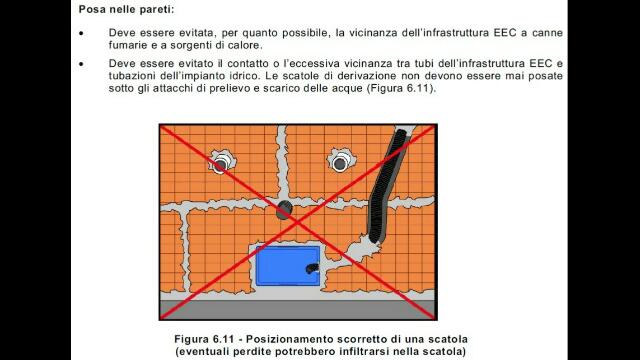 Posa nelle pareti:

• Deve essere evitata, per quanto possibile, la vicinanza dell'infrastruttura EEC a canne fumarie e a sorgenti di calore.

• Deve essere evitato il contatto o l'eccessiva vicinanza tra tubi dell'infrastruttura EEC e tubazioni dell'impianto idrico. Le scatole di derivazione non devono essere mai posate sotto gli attacchi di prelievo e scarico delle acque (Figura 6.11).

Figura 6.11 - Posizionamento scorretto di una scatola (eventuali perdite potrebbero infiltrarsi nella scatola)