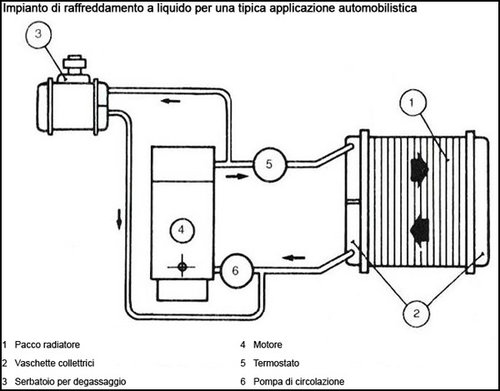 Impianto di raffreddamento a liquido per una tipica applicazione automobilistica

3

1

5

4

6

2

1 Pacco radiatore
2 Vaschette collettrici
3 Serbatoio per degassaggio

4 Motore
5 Termostato
6 Pompa di circolazione